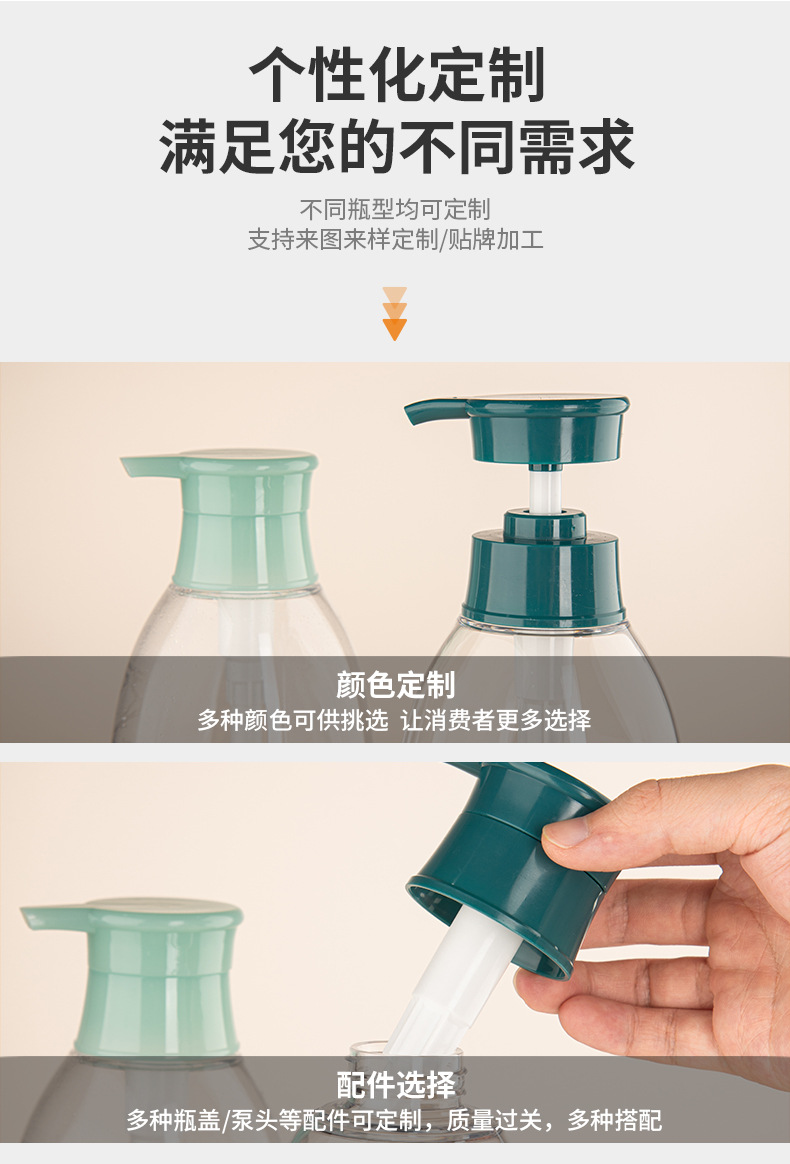 个性化定制
满足您的不同需求

不同瓶型均可定制
支持来图来样定制/贴牌加工

颜色定制
多种颜色可供挑选 让消费者更多选择

配件选择
多种瓶盖/泵头等配件可定制，质量过关，多种搭配